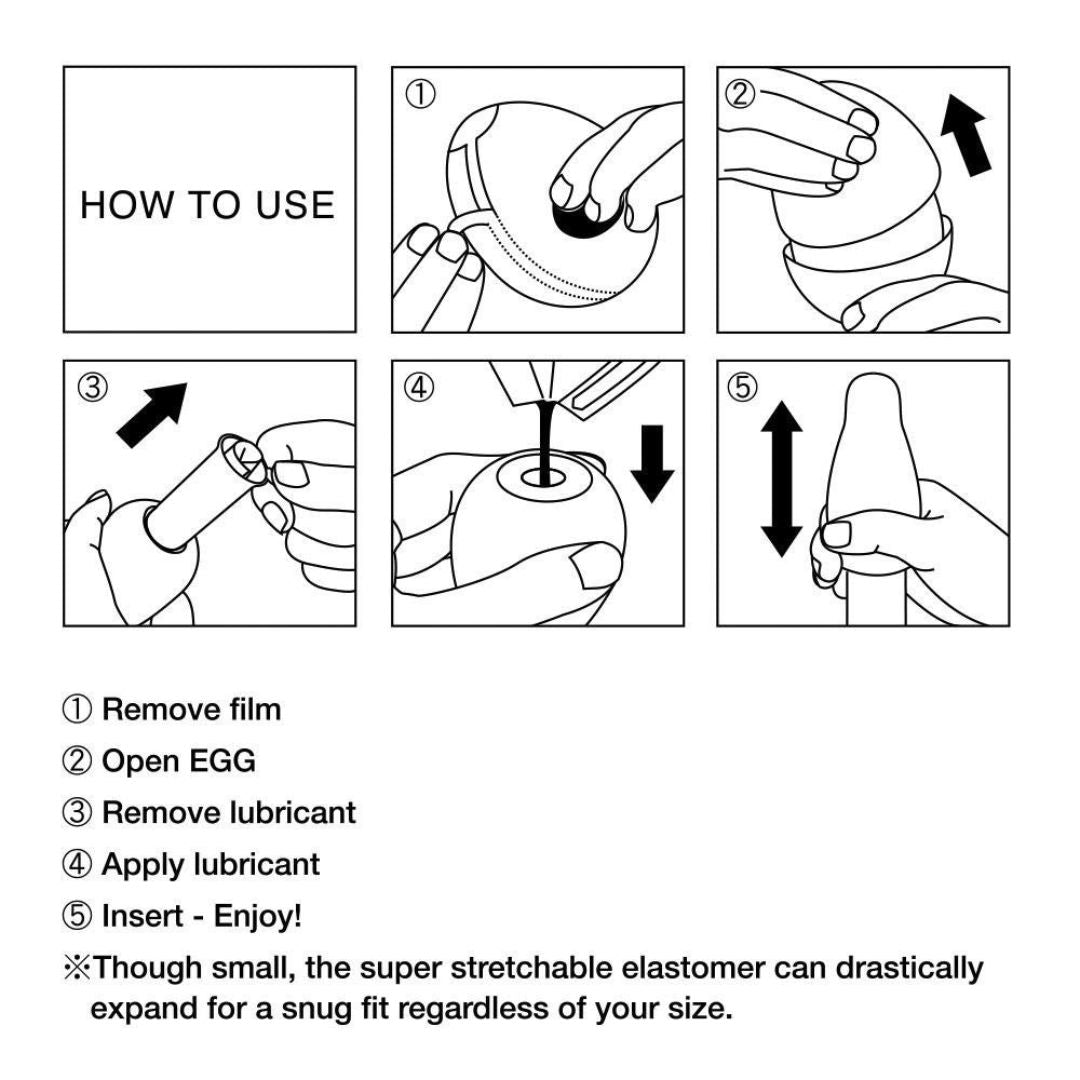 HOW TO USE

①

②

③

④

⑤

① Remove film

② Open EGG

③ Remove lubricant

④ Apply lubricant

⑤ Insert - Enjoy!

※Though small, the super stretchable elastomer can drastically expand for a snug fit regardless of your size.